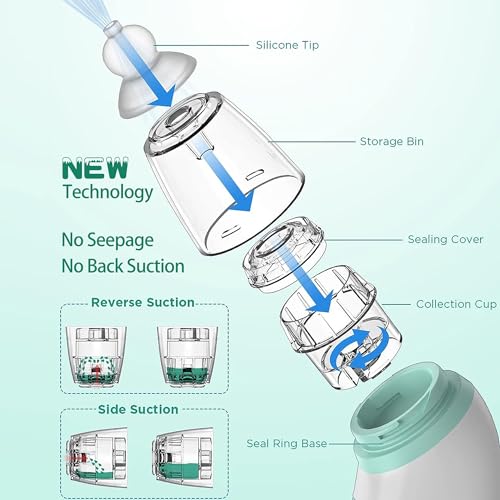 Silicone Tip

Storage Bin

NEW
Technology

No Seepage
No Back Suction

Sealing Cover

Collection Cup

Reverse Suction

Side Suction

Seal Ring Base